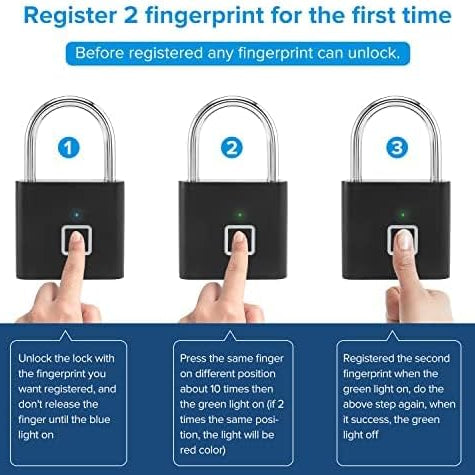 Register 2 fingerprint for the first time

Before registered any fingerprint can unlock.

1

2

3

Unlock the lock with the fingerprint you want registered, and don't release the finger until the blue light on

Press the same finger on different position about 10 times then the green light on (if 2 times the same position, the light will be red color)

Registered the second fingerprint when the green light on, do the above step again, when it success, the green light off